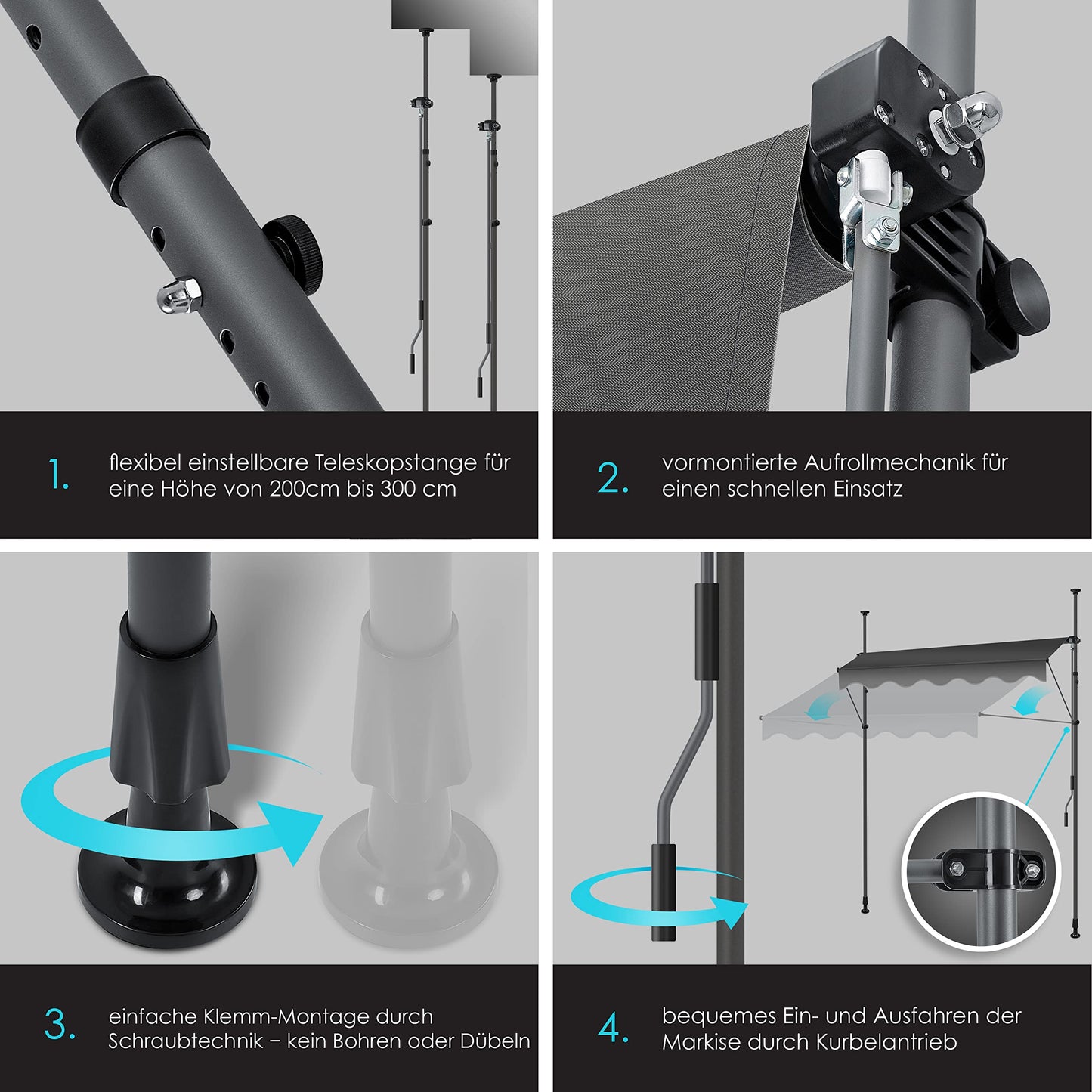 1. flexibel einstellbare Teleskopstange für eine Höhe von 200cm bis 300 cm

2. vormontierte Aufrollmechanik für einen schnellen Einsatz

3. einfache Klemm-Montage durch Schraubtechnik – kein Bohren oder Dübeln

4. bequemes Ein- und Ausfahren der Markise durch Kurbelantrieb