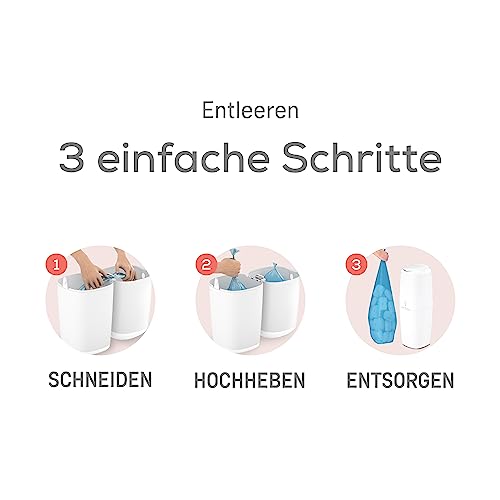 Entleeren

3 einfache Schritte

1
SCHNEIDEN

2
HOCHHEBEN

3
ENTSORGEN